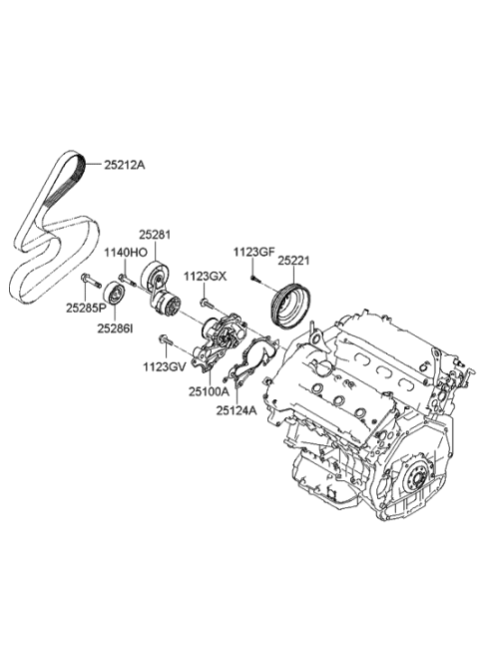 25212A
25281
1140HO
1123GF
25221
1123GX
25285P
25286I
1123GV
25100A
25124A